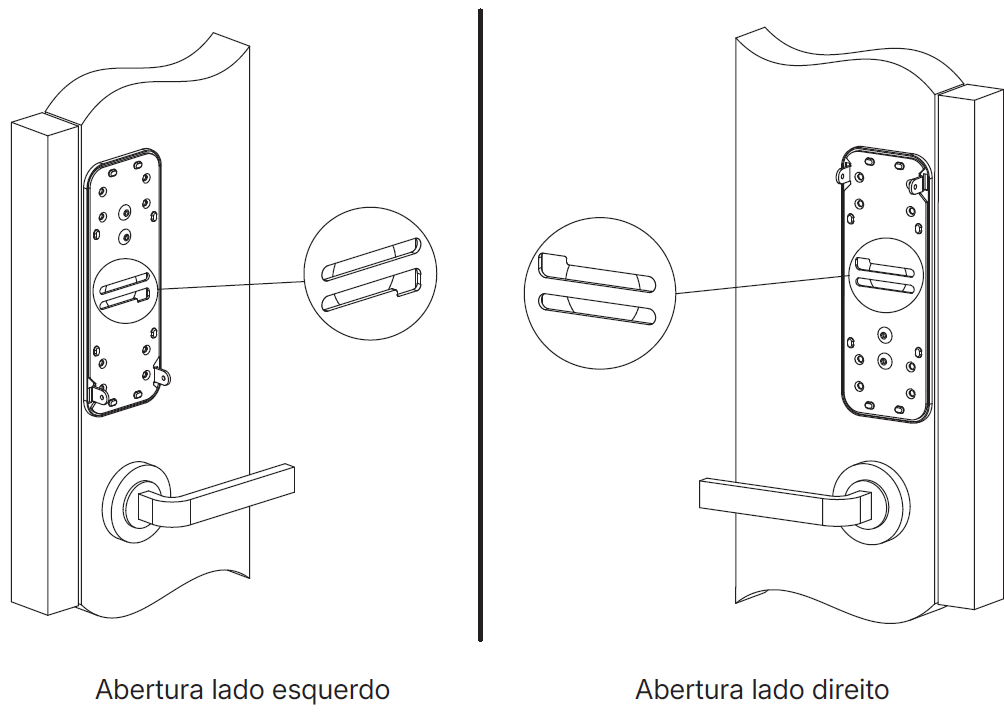 Abertura lado esquerdo

Abertura lado direito