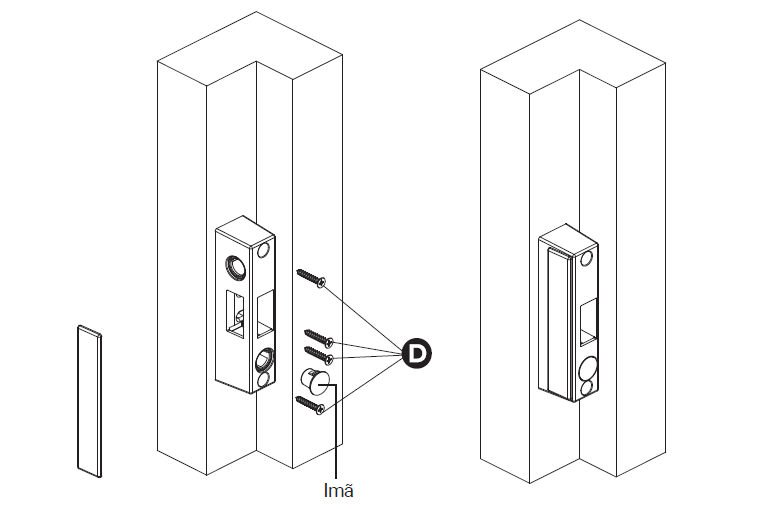 D

Imã