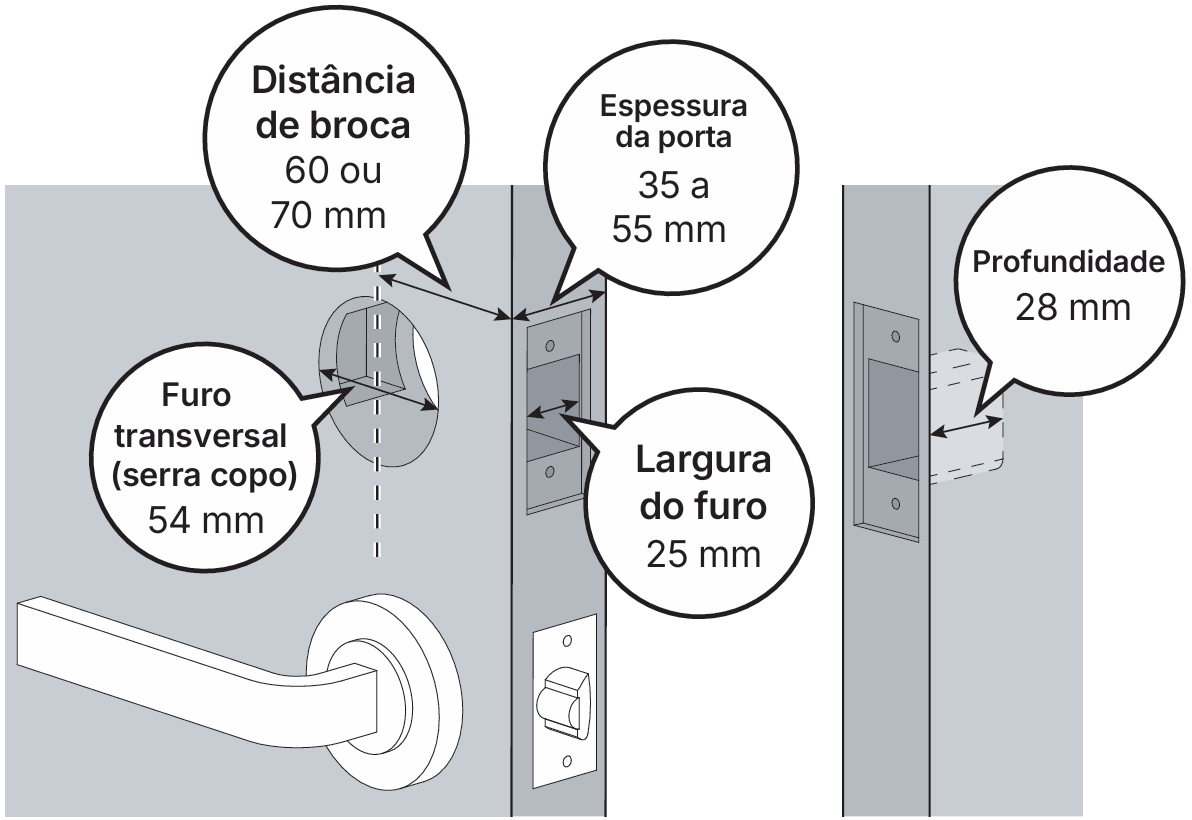 Distância de broca
60 ou 70 mm

Espessura da porta
35 a 55 mm

Profundidade
28 mm

Furo transversal (serra copo)
54 mm

Largura do furo
25 mm