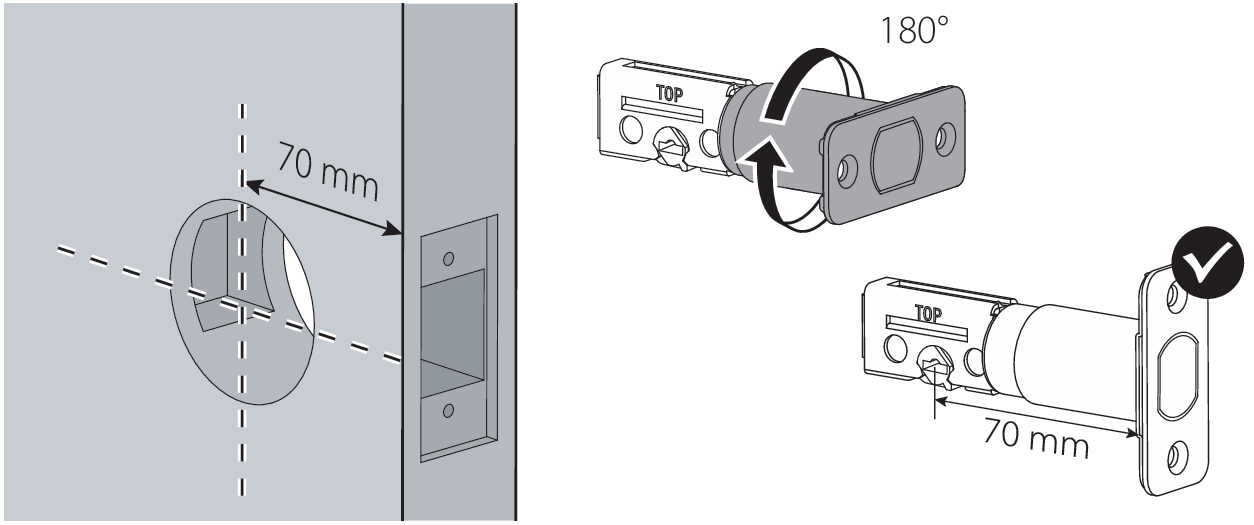 70 mm

180°

TOP

TOP

70 mm