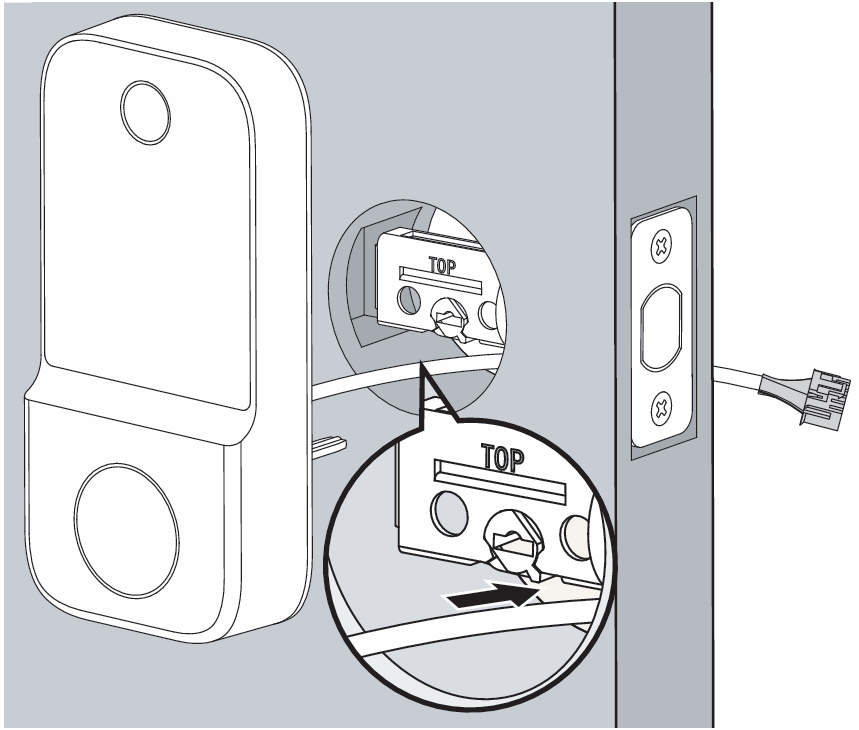 TOP

TOP