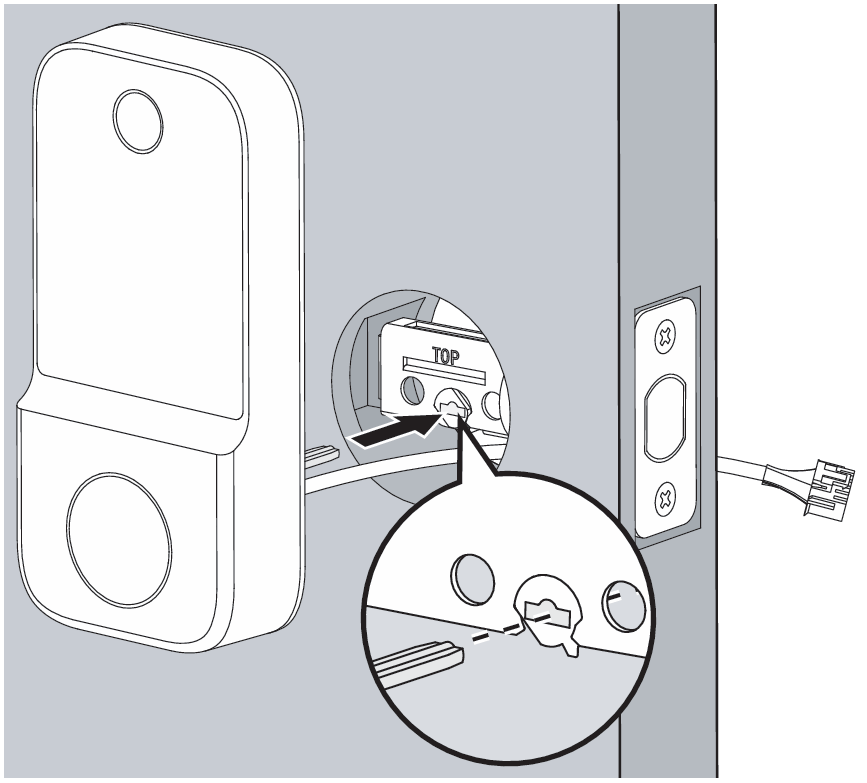 TOP