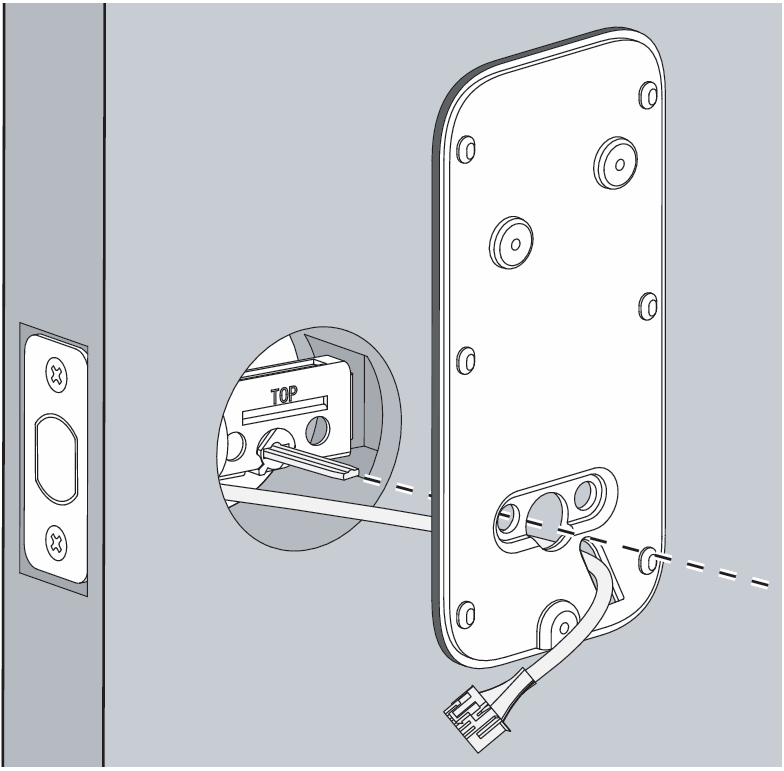 TOP