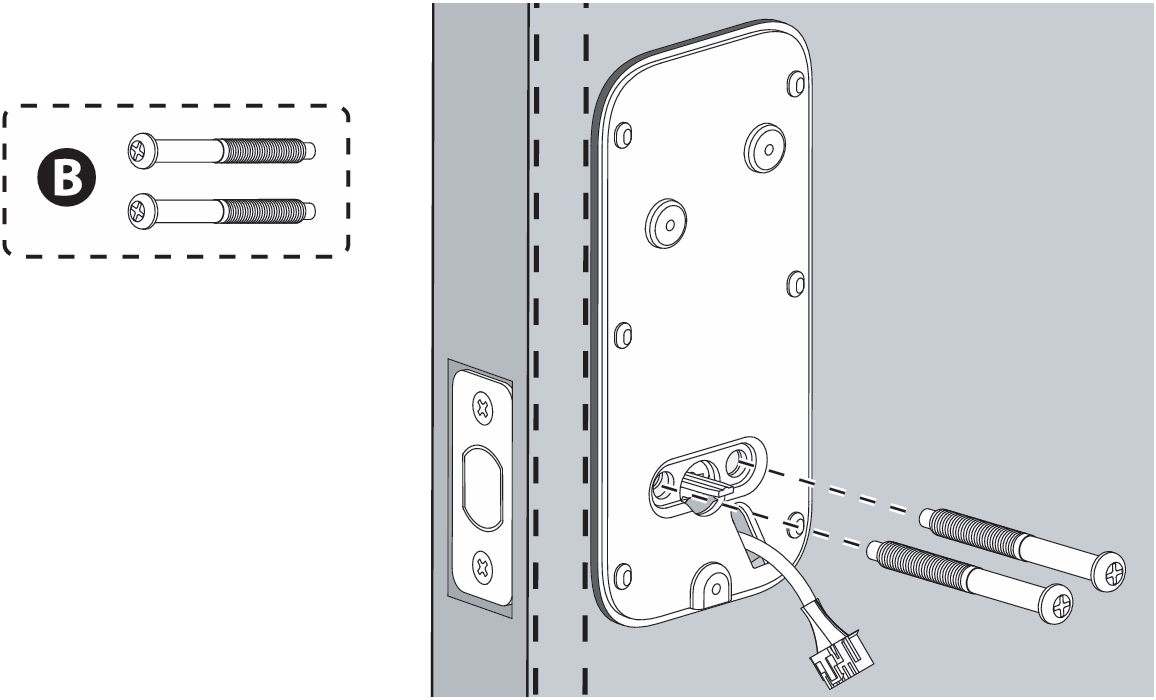 B