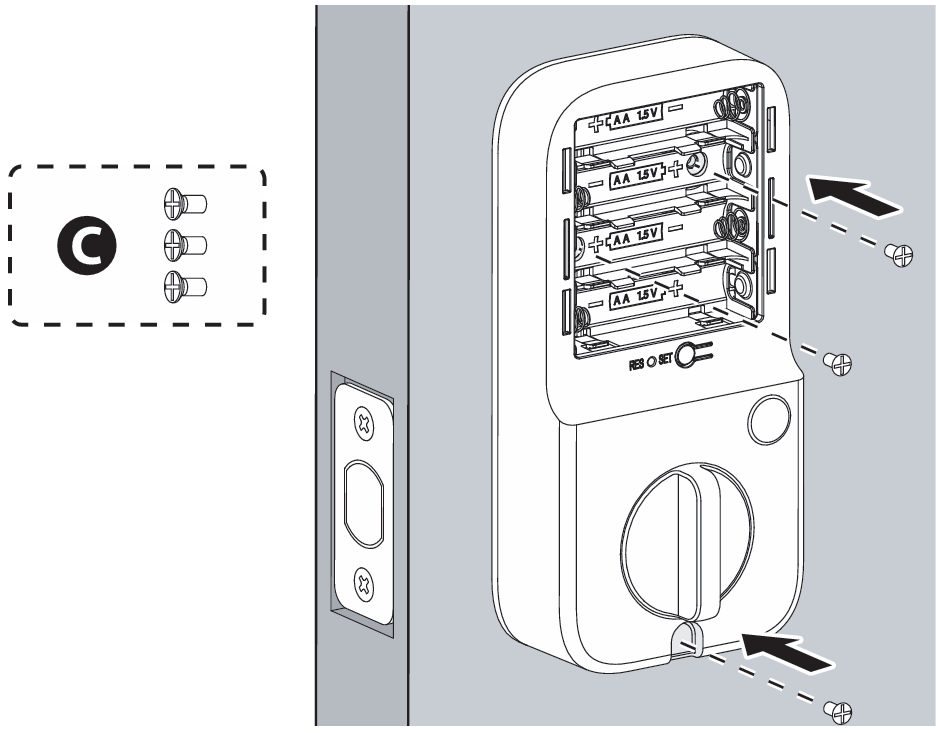 C

+ AA 1.5V −
− AA 1.5V +
+ AA 1.5V −
− AA 1.5V +

RES SET