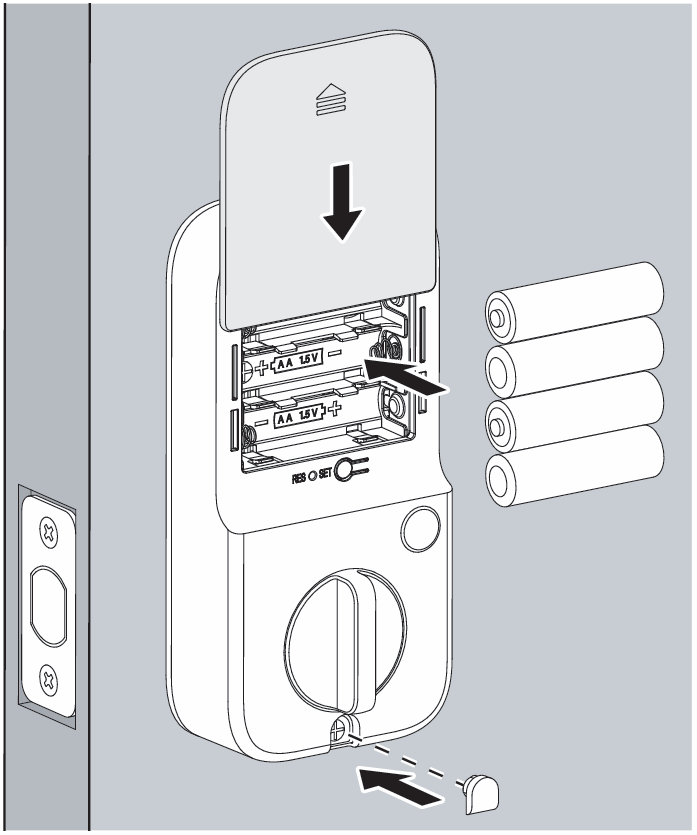 + AA 1.5V −
− AA 1.5V +
RES SET