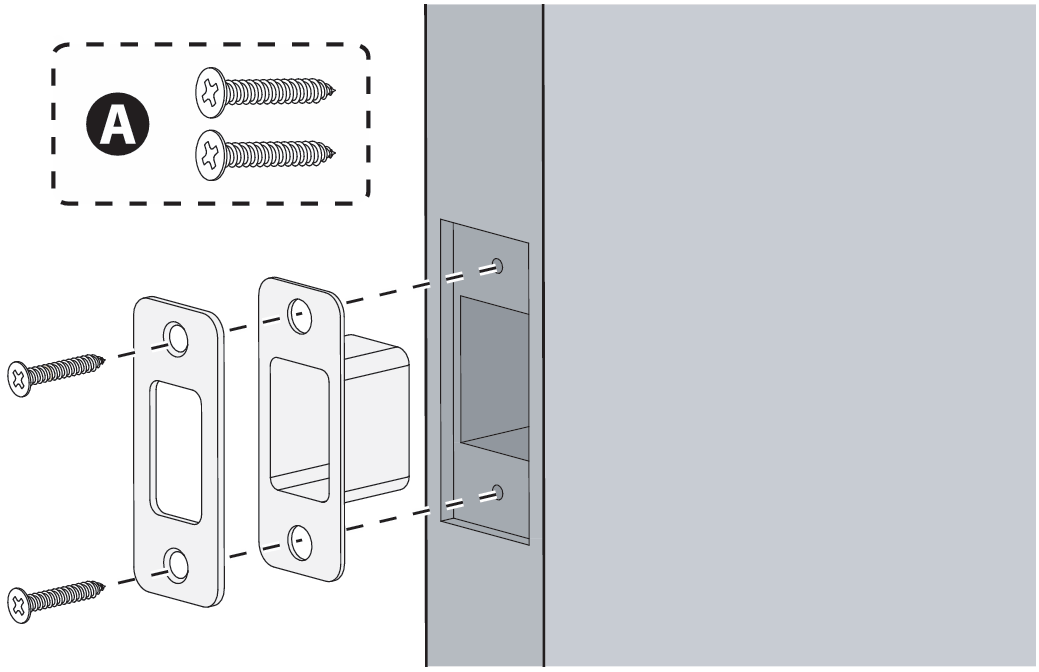 A