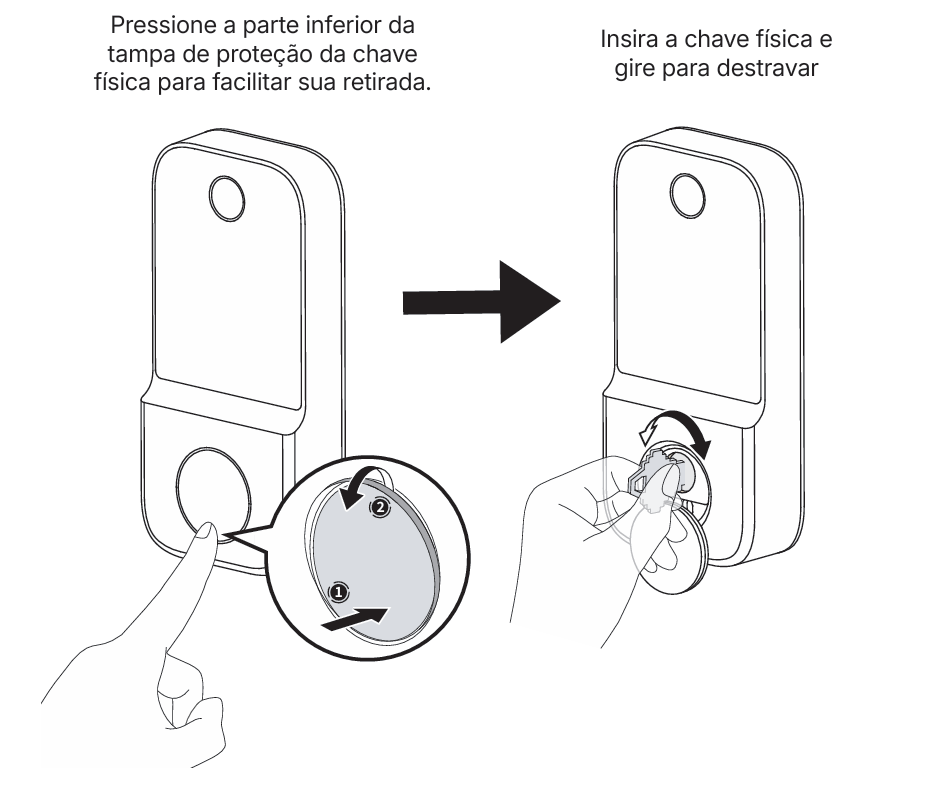 Pressione a parte inferior da tampa de proteção da chave física para facilitar sua retirada.

Insira a chave física e gire para destravar

2

1