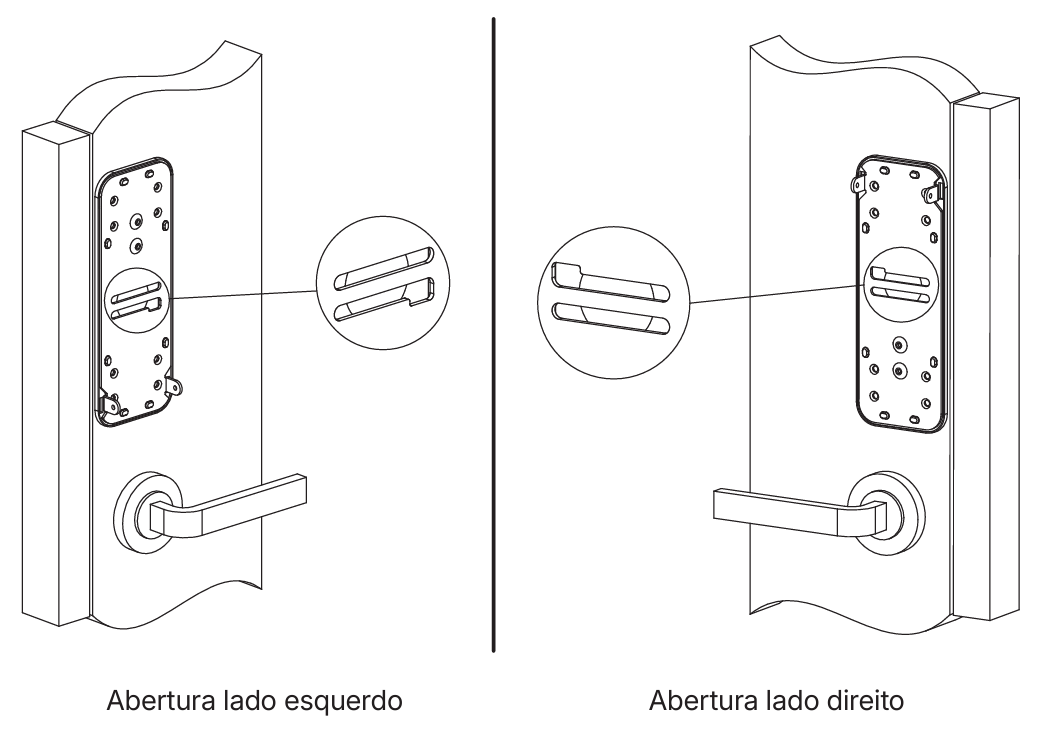 Abertura lado esquerdo

Abertura lado direito