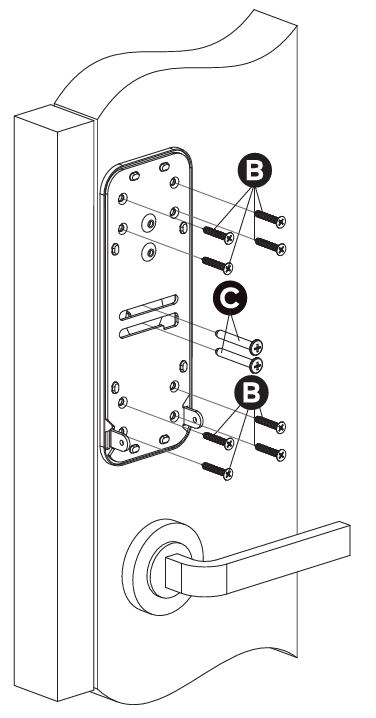 B

C

B