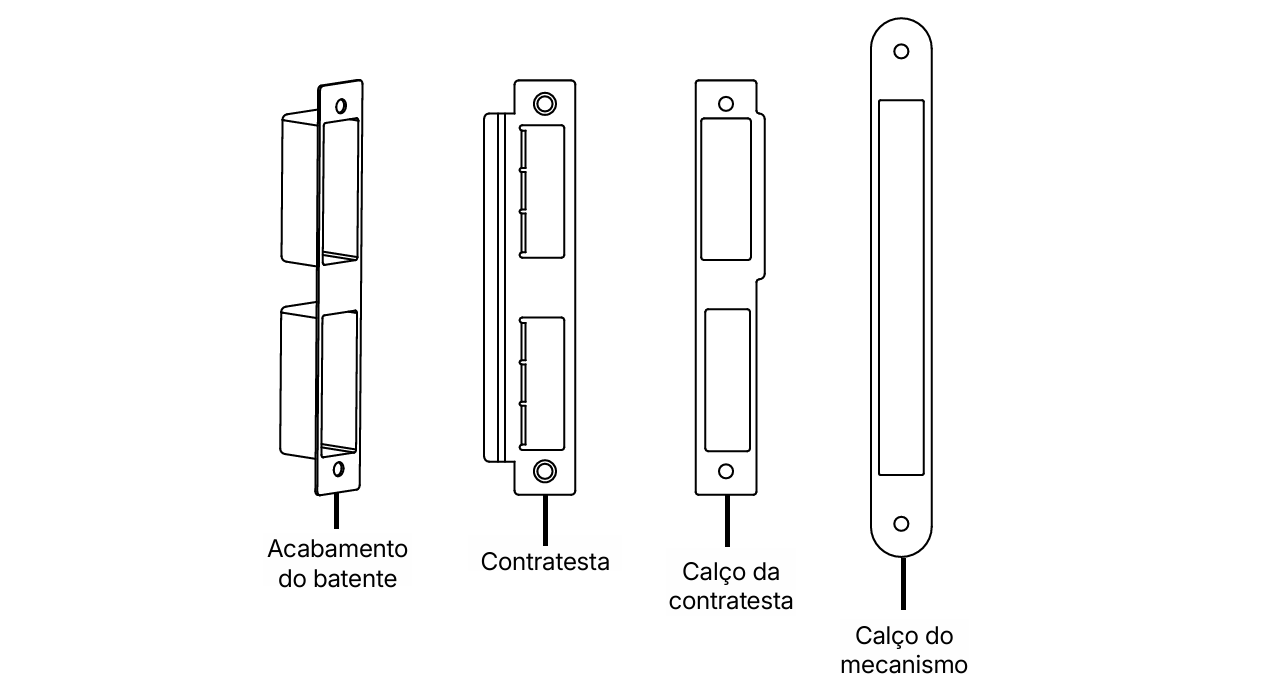 Acabamento do batente

Contratesta

Calço da contratesta

Calço do mecanismo