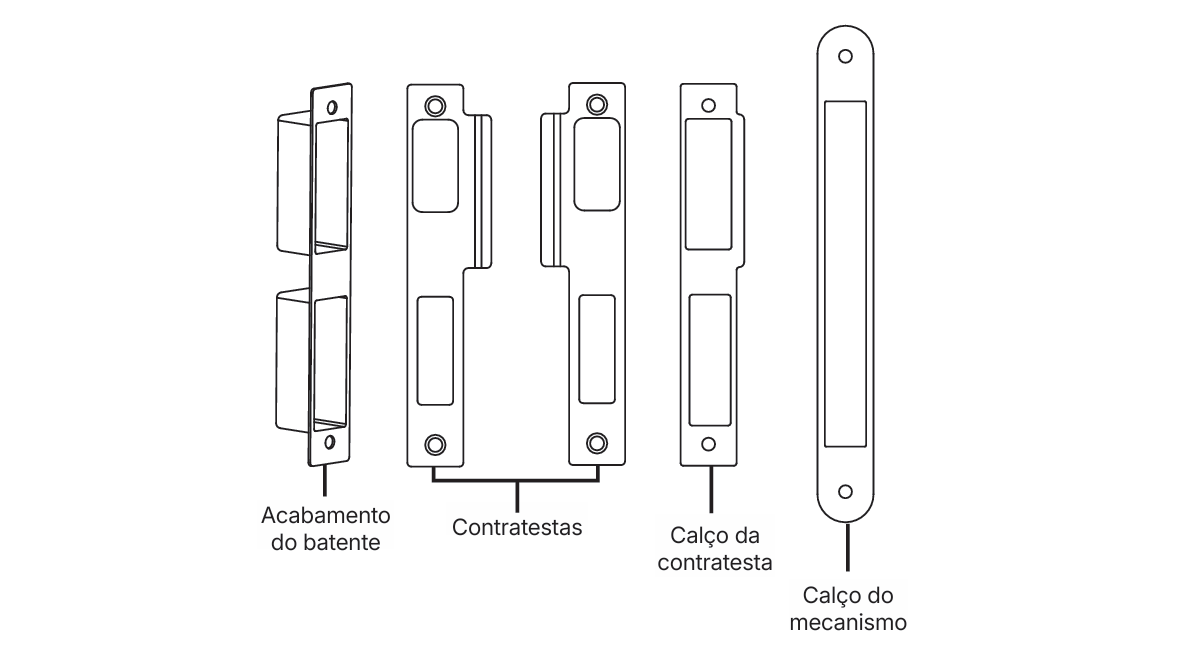 Acabamento do batente

Contratestas

Calço da contratesta

Calço do mecanismo