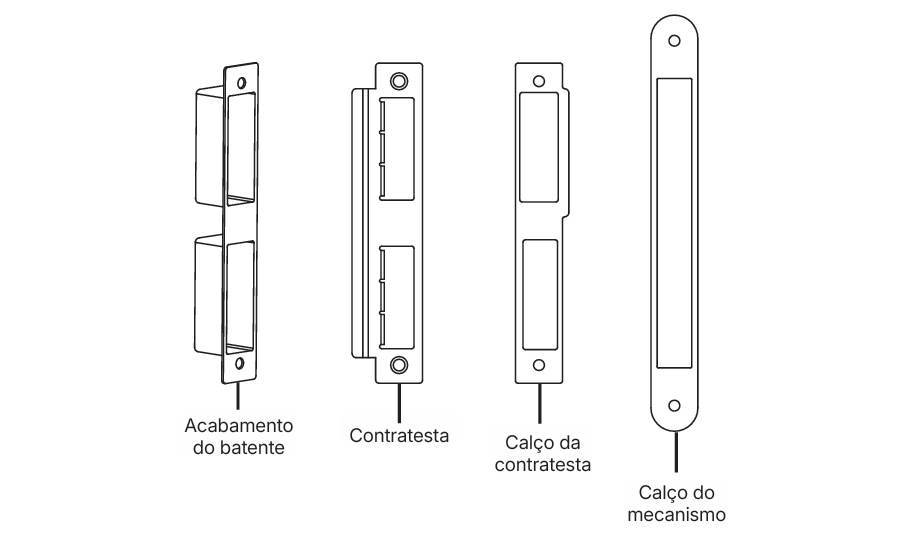 Acabamento do batente

Contratesta

Calço da contratesta

Calço do mecanismo