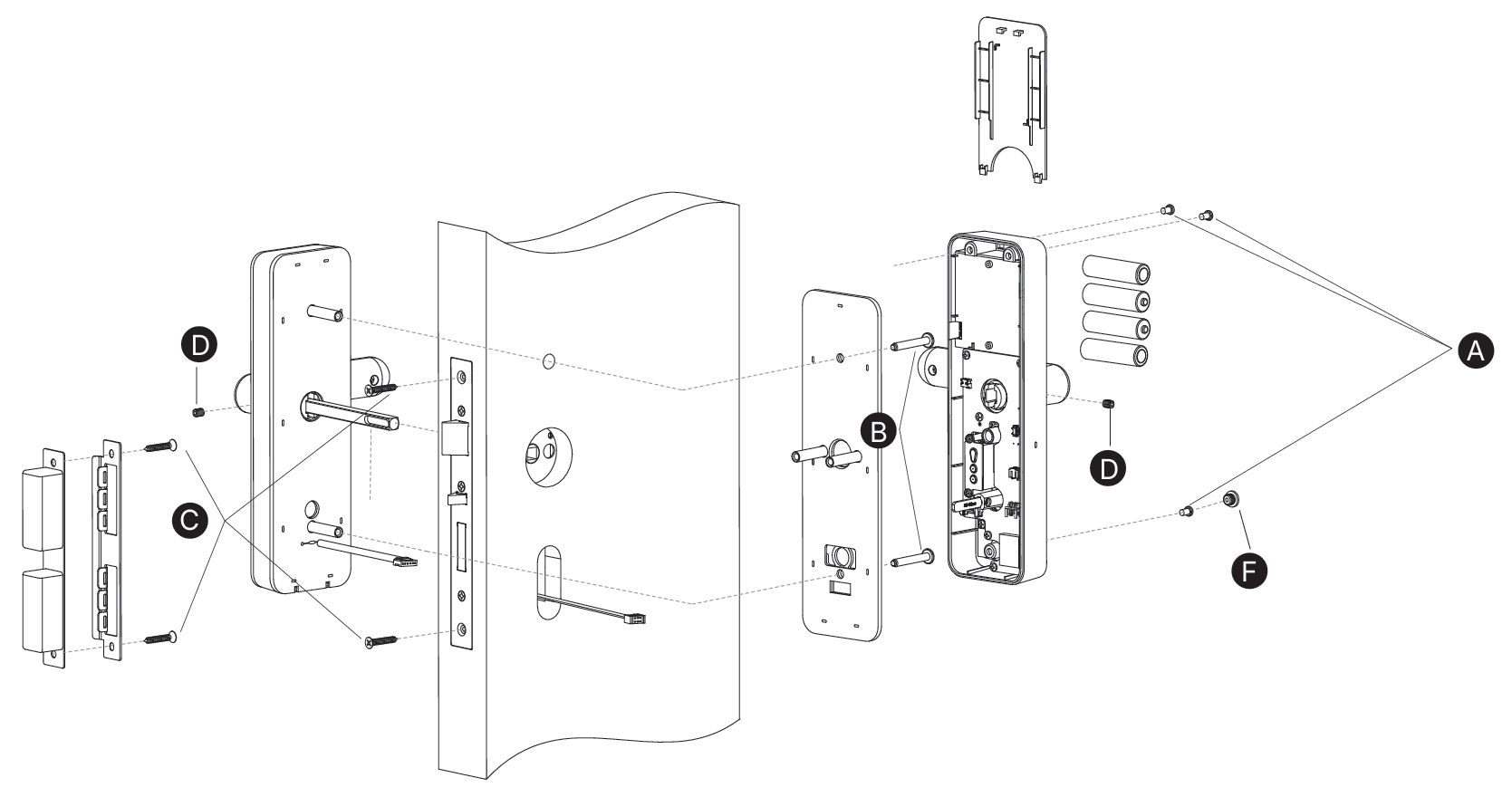 D
C
B
D
A
F