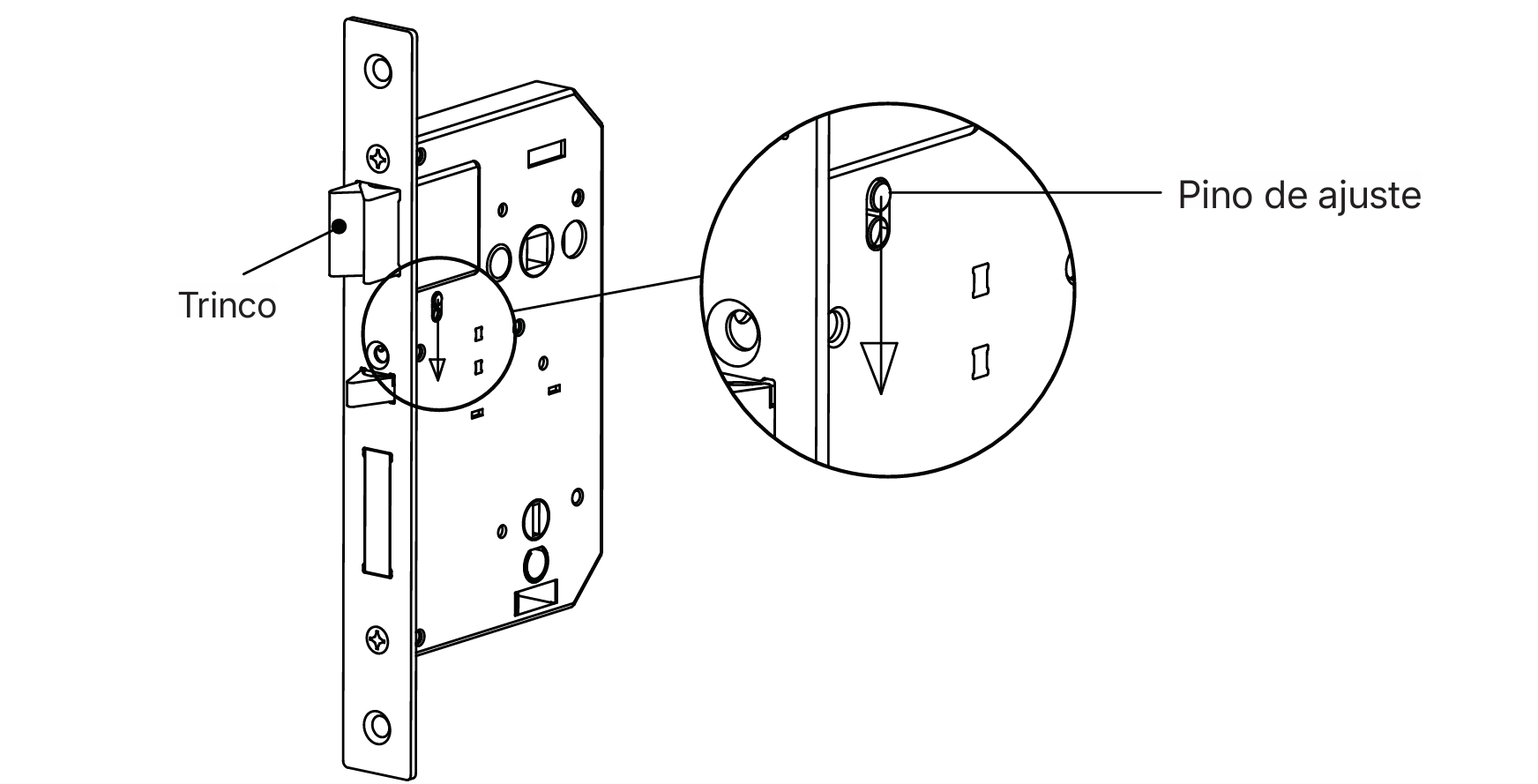 Trinco

Pino de ajuste