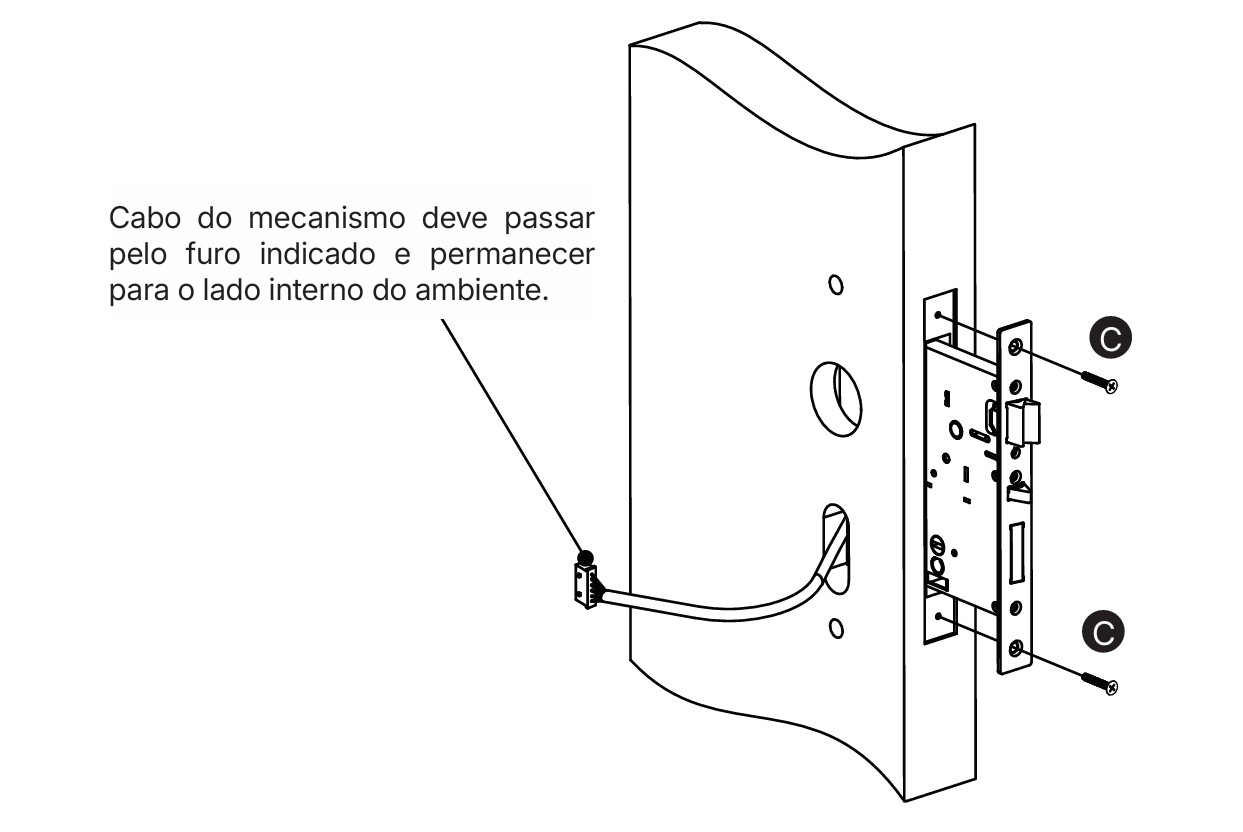 Cabo do mecanismo deve passar pelo furo indicado e permanecer para o lado interno do ambiente.

C

C