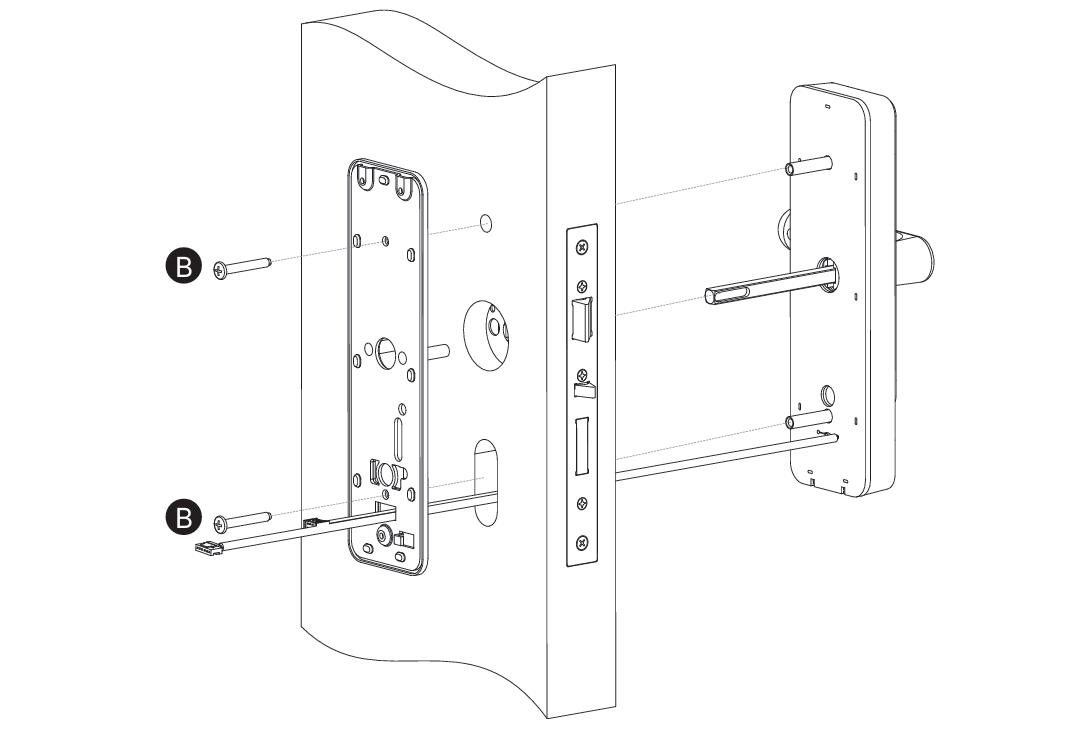 B
B