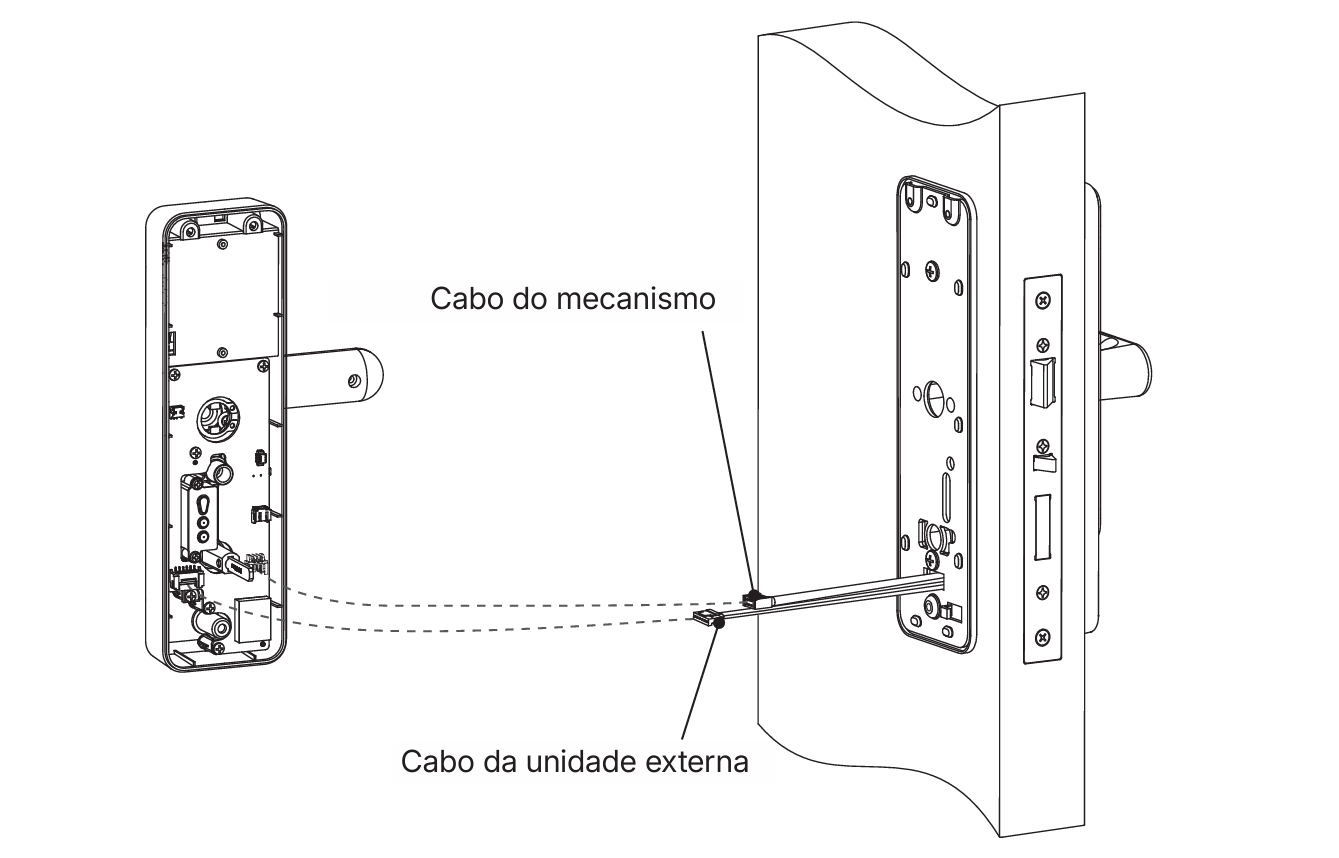 Cabo do mecanismo

Cabo da unidade externa