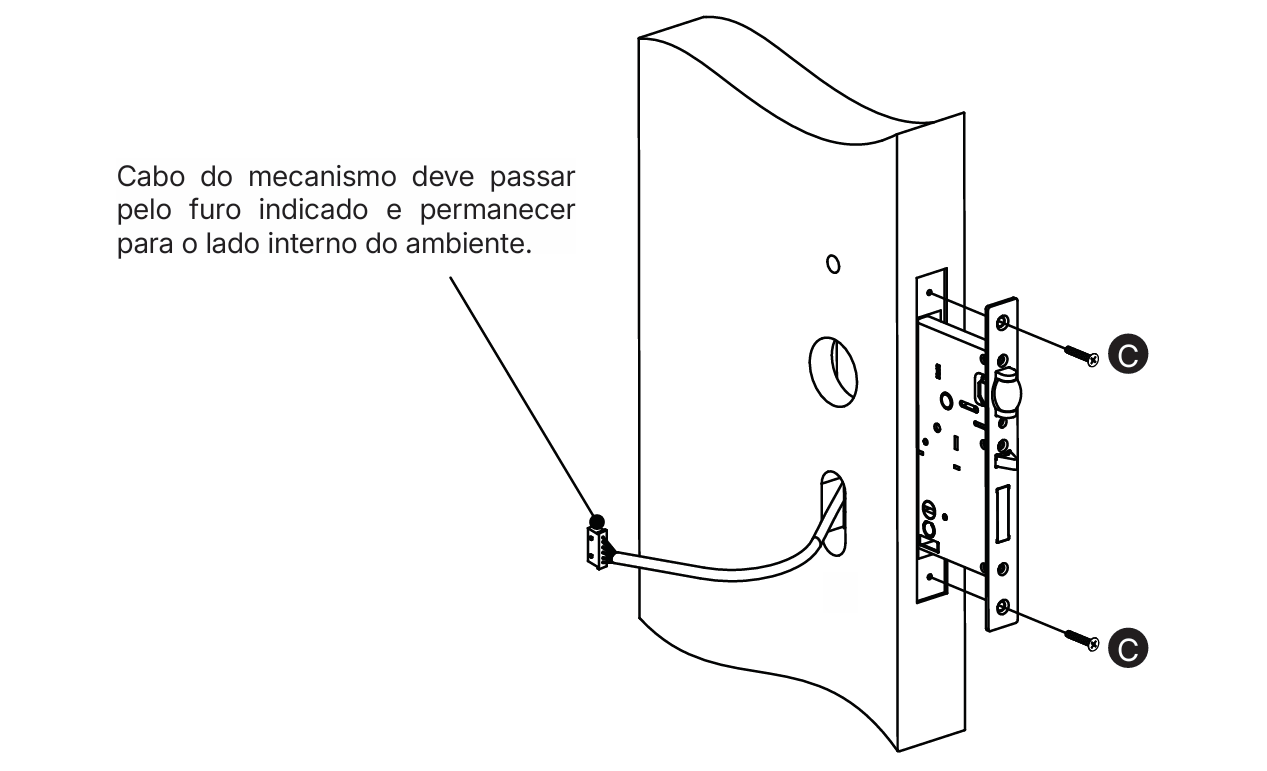 Cabo do mecanismo deve passar pelo furo indicado e permanecer para o lado interno do ambiente.

C

C