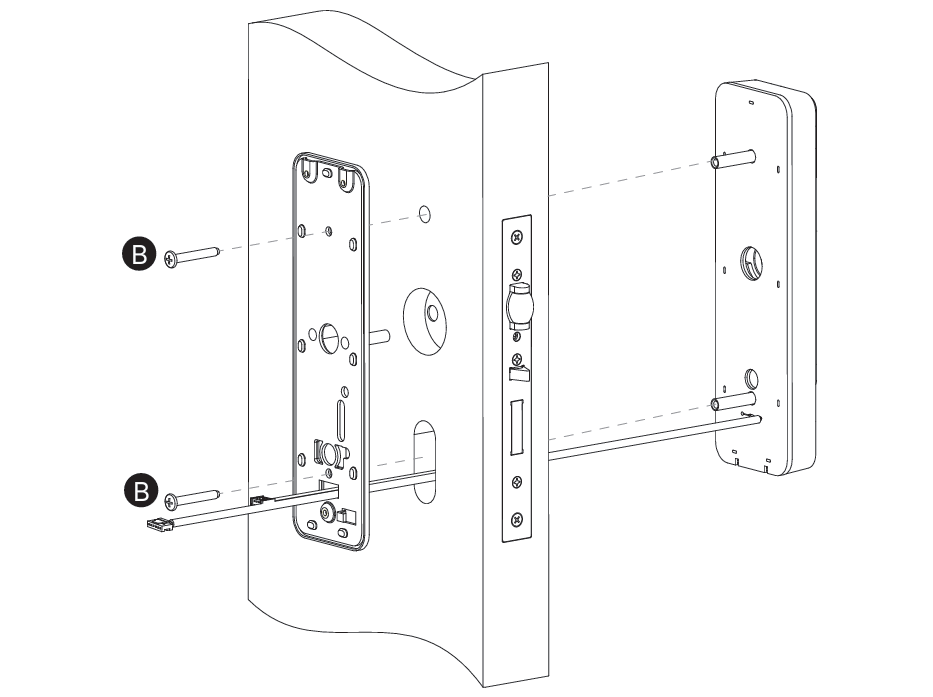 B

B