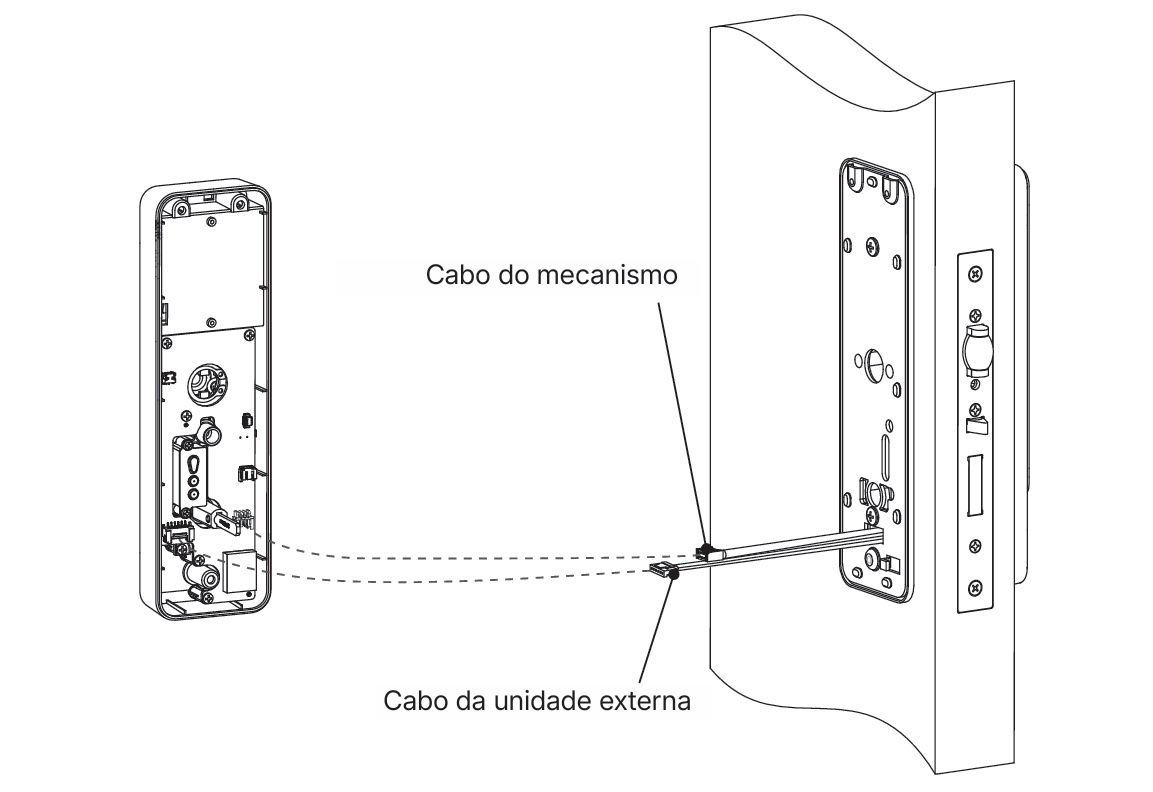 Cabo do mecanismo

Cabo da unidade externa