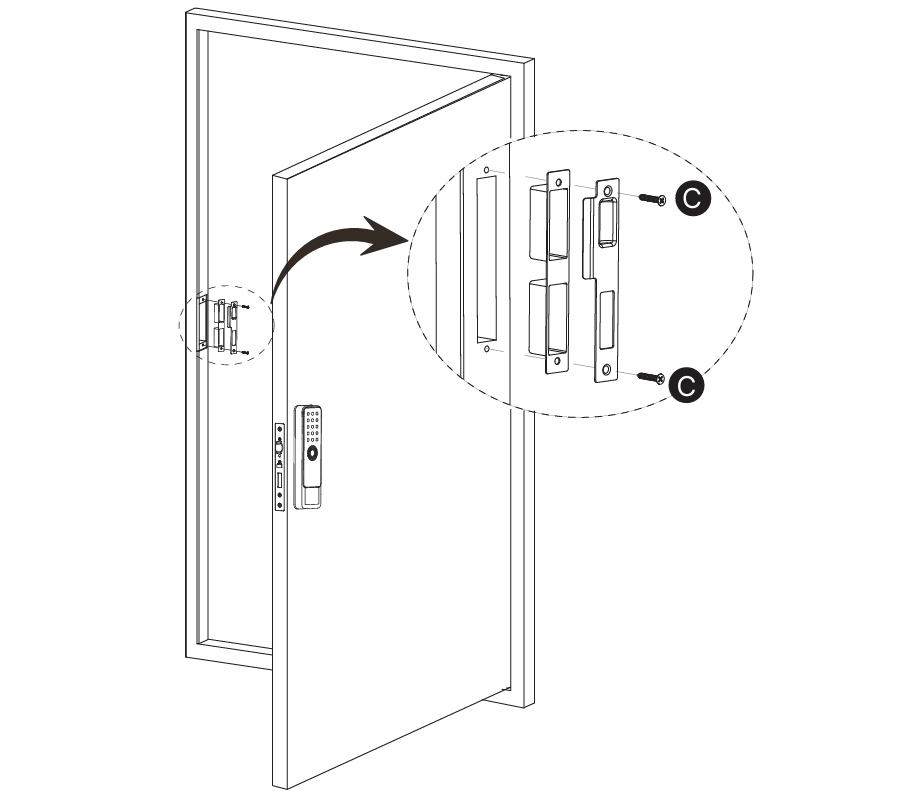 C
C